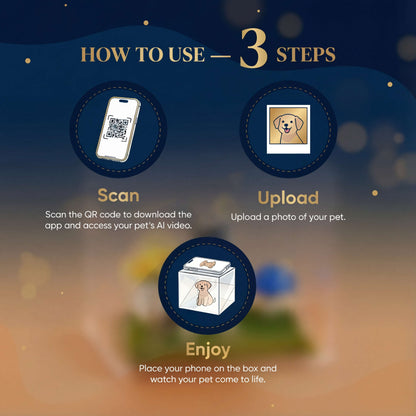 HOW TO USE — 3 STEPS

Scan
Scan the QR code to download the app and access your pet's AI video.

Upload
Upload a photo of your pet.

Enjoy
Place your phone on the box and watch your pet come to life.