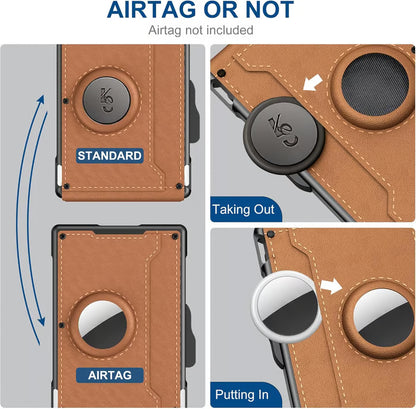 AIRTAG OR NOT

Airtag not included

STANDARD

AIRTAG

Taking Out

Putting In